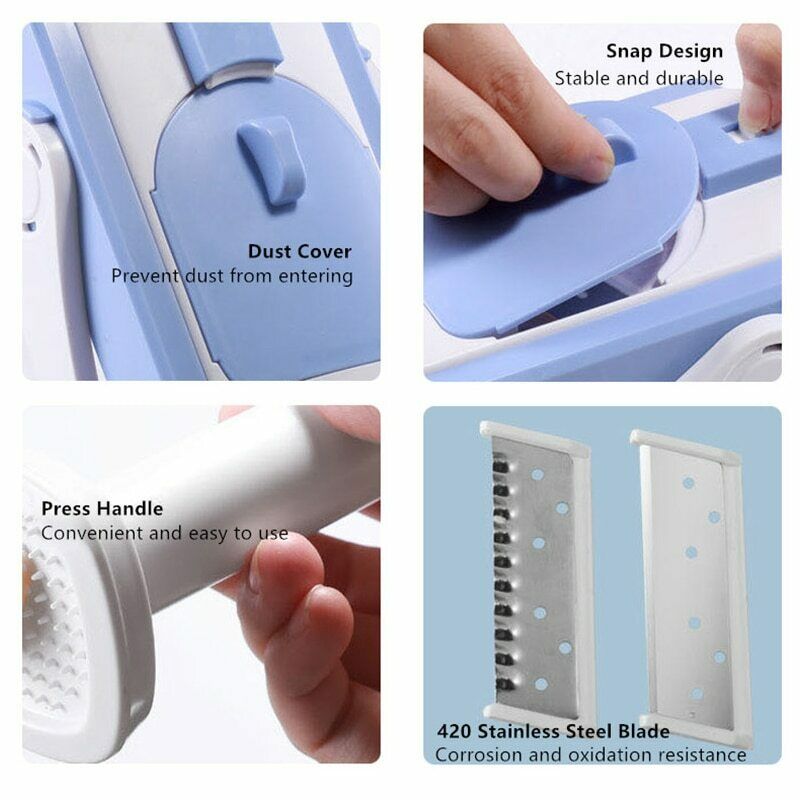 Dust Cover
Prevent dust from entering

Snap Design
Stable and durable

Press Handle
Convenient and easy to use

420 Stainless Steel Blade
Corrosion and oxidation resistance